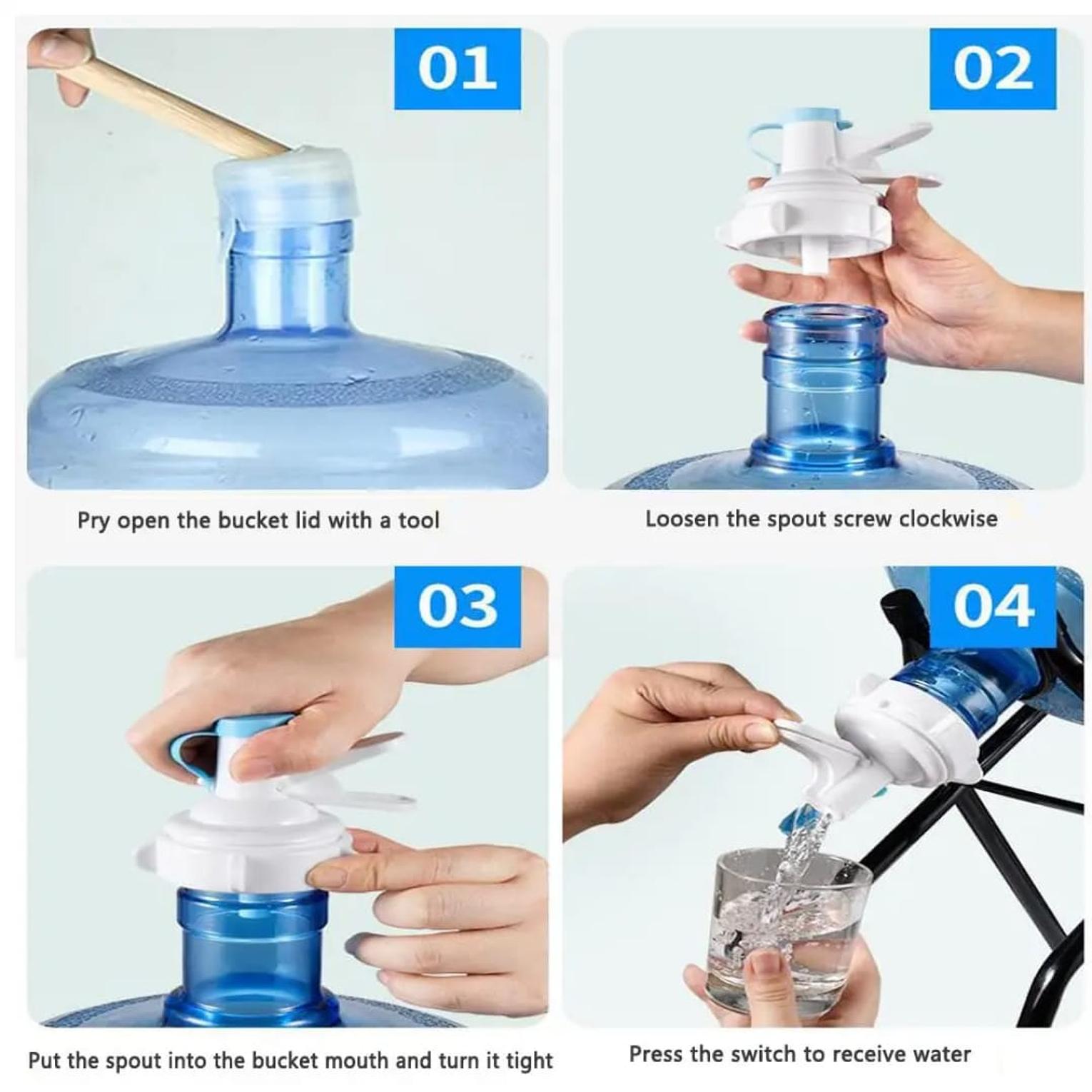 01

Pry open the bucket lid with a tool

02

Loosen the spout screw clockwise

03

Put the spout into the bucket mouth and turn it tight

04

Press the switch to receive water