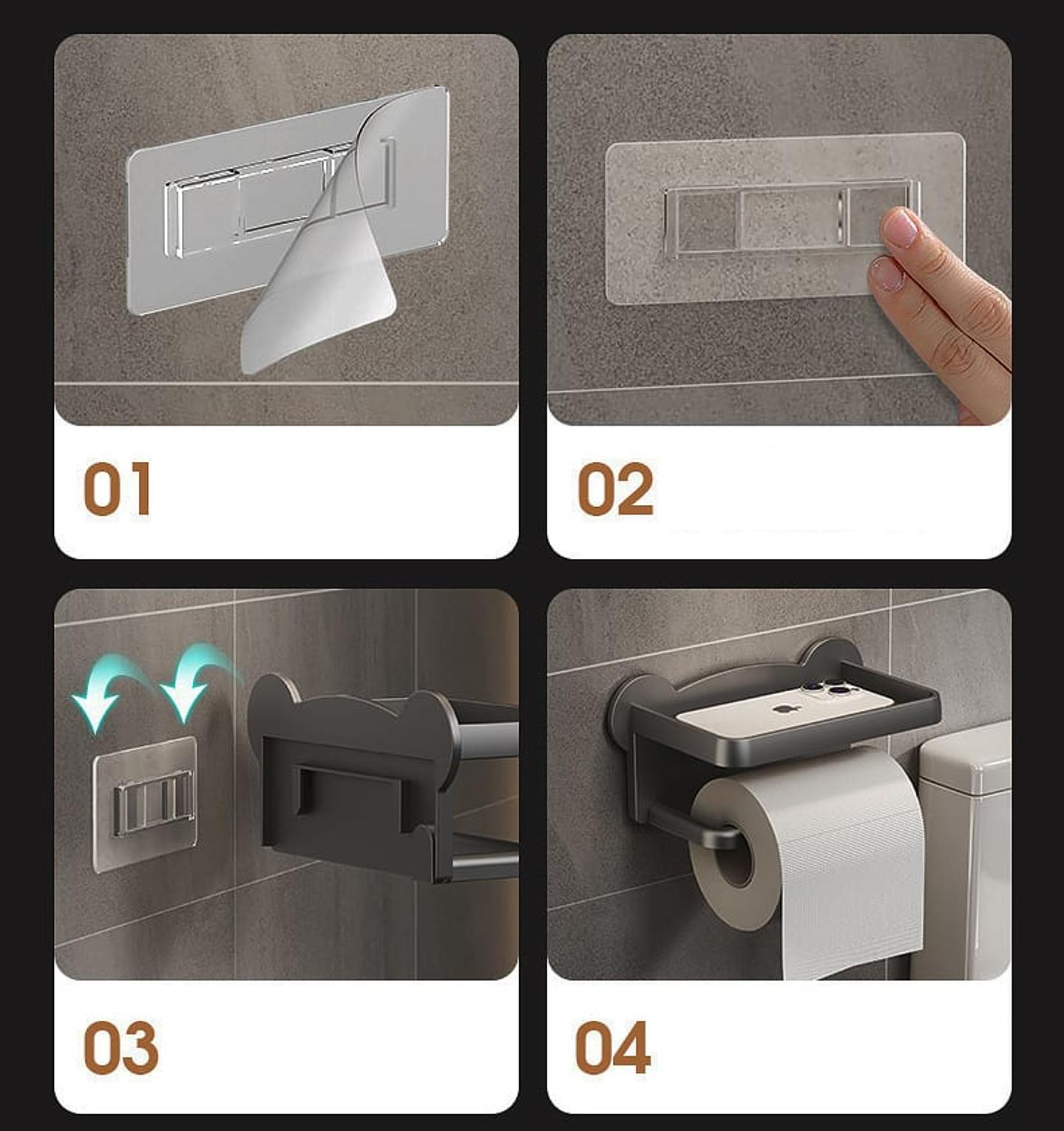 01

02

03

04